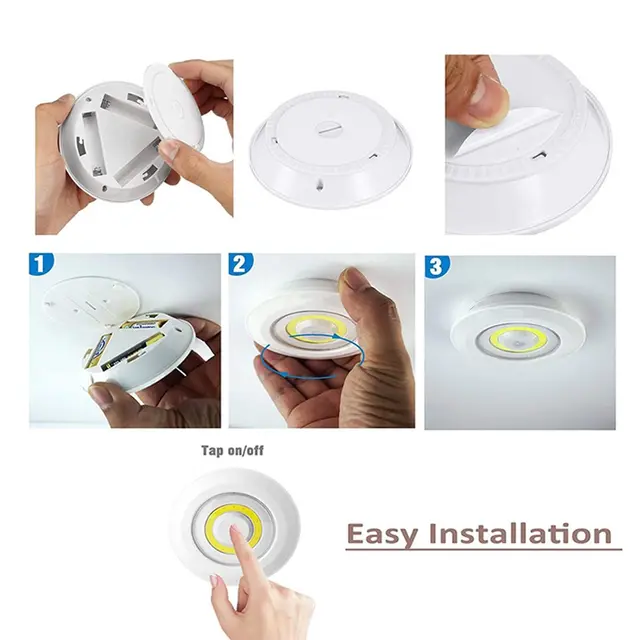 1

2

3

Tap on/off

Easy Installation